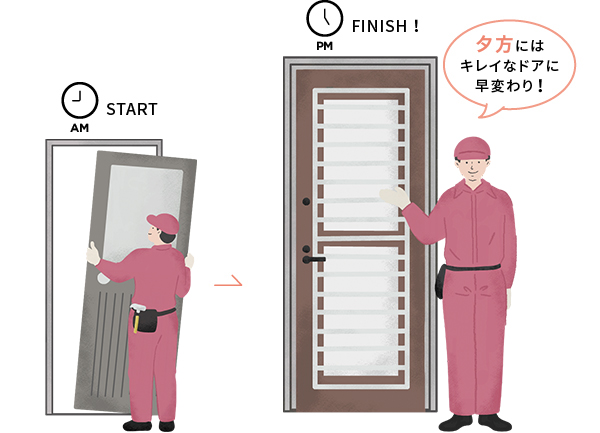 AM START

PM FINISH！

夕方には
キレイなドアに
早変わり！